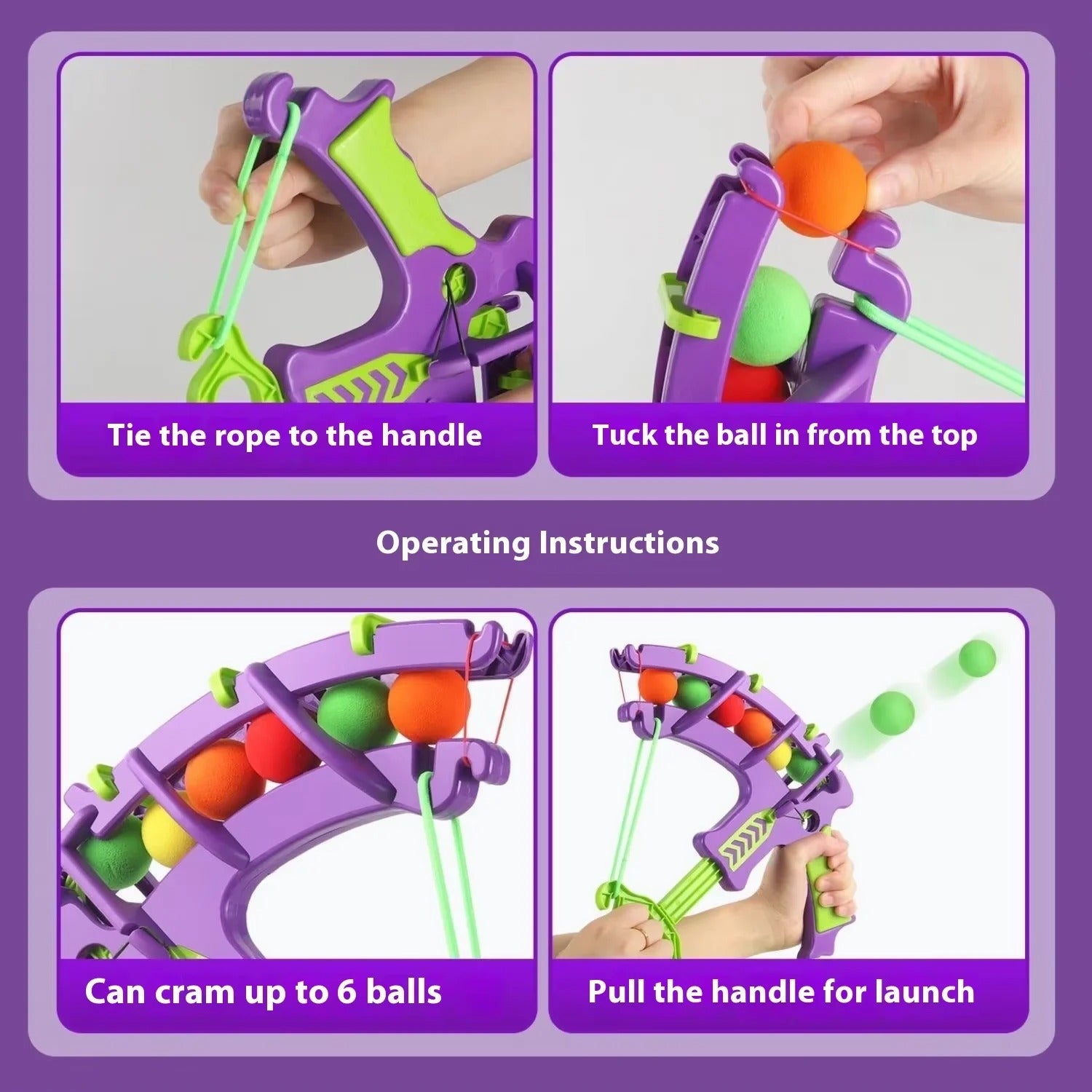 Tie the rope to the handle

Tuck the ball in from the top

Operating Instructions

Can cram up to 6 balls

Pull the handle for launch