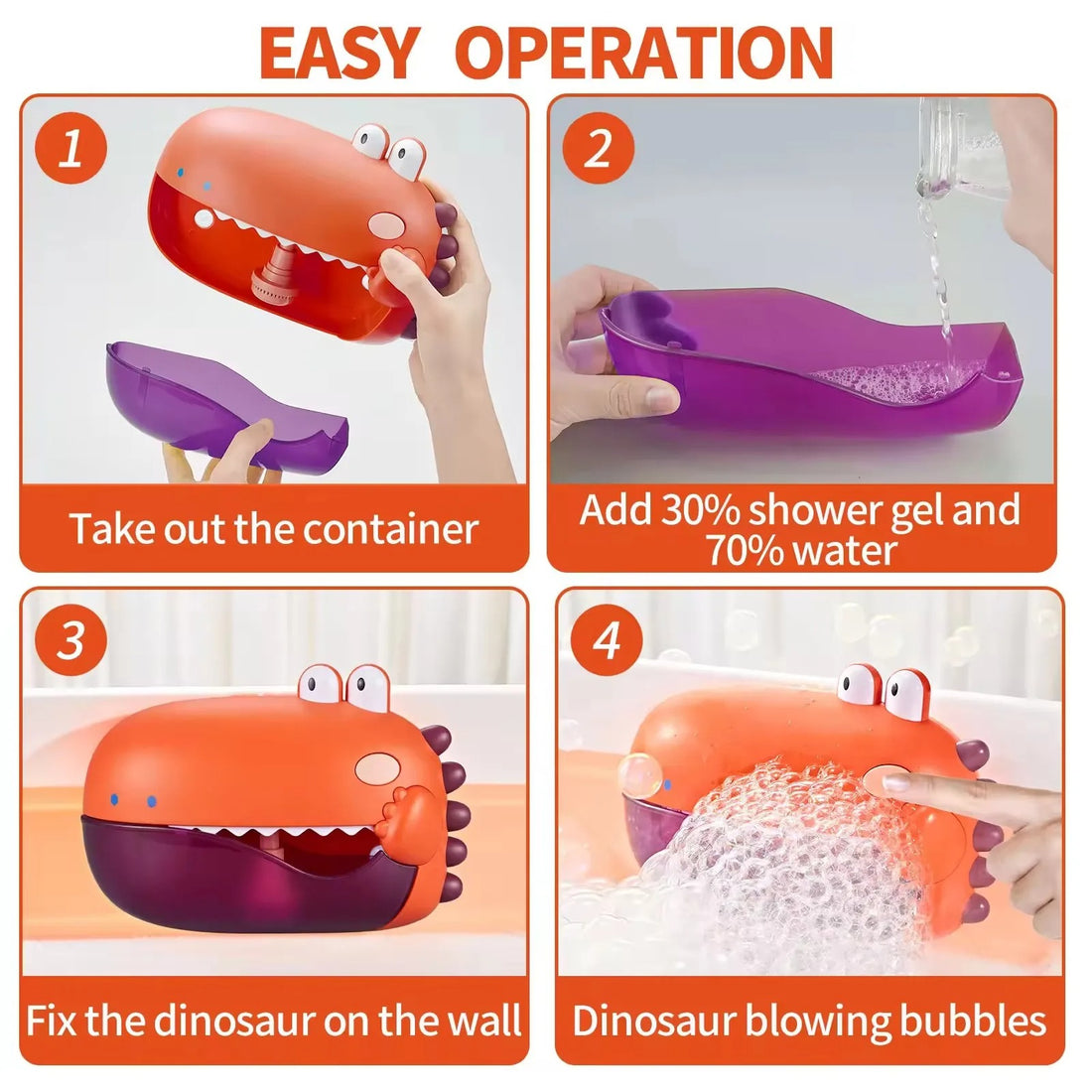 EASY OPERATION

1

Take out the container

2

Add 30% shower gel and 70% water

3

Fix the dinosaur on the wall

4

Dinosaur blowing bubbles