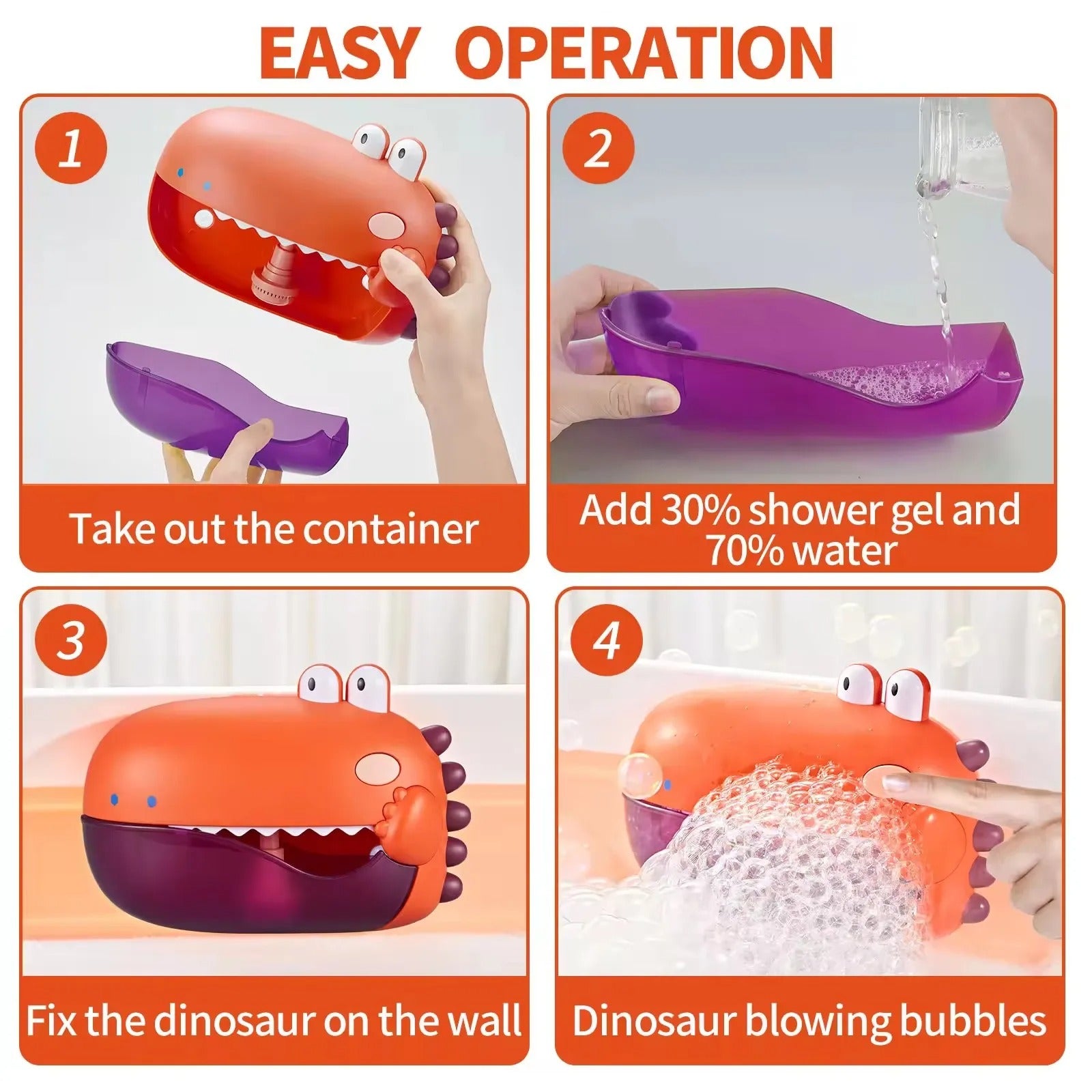 EASY OPERATION

1

Take out the container

2

Add 30% shower gel and 70% water

3

Fix the dinosaur on the wall

4

Dinosaur blowing bubbles